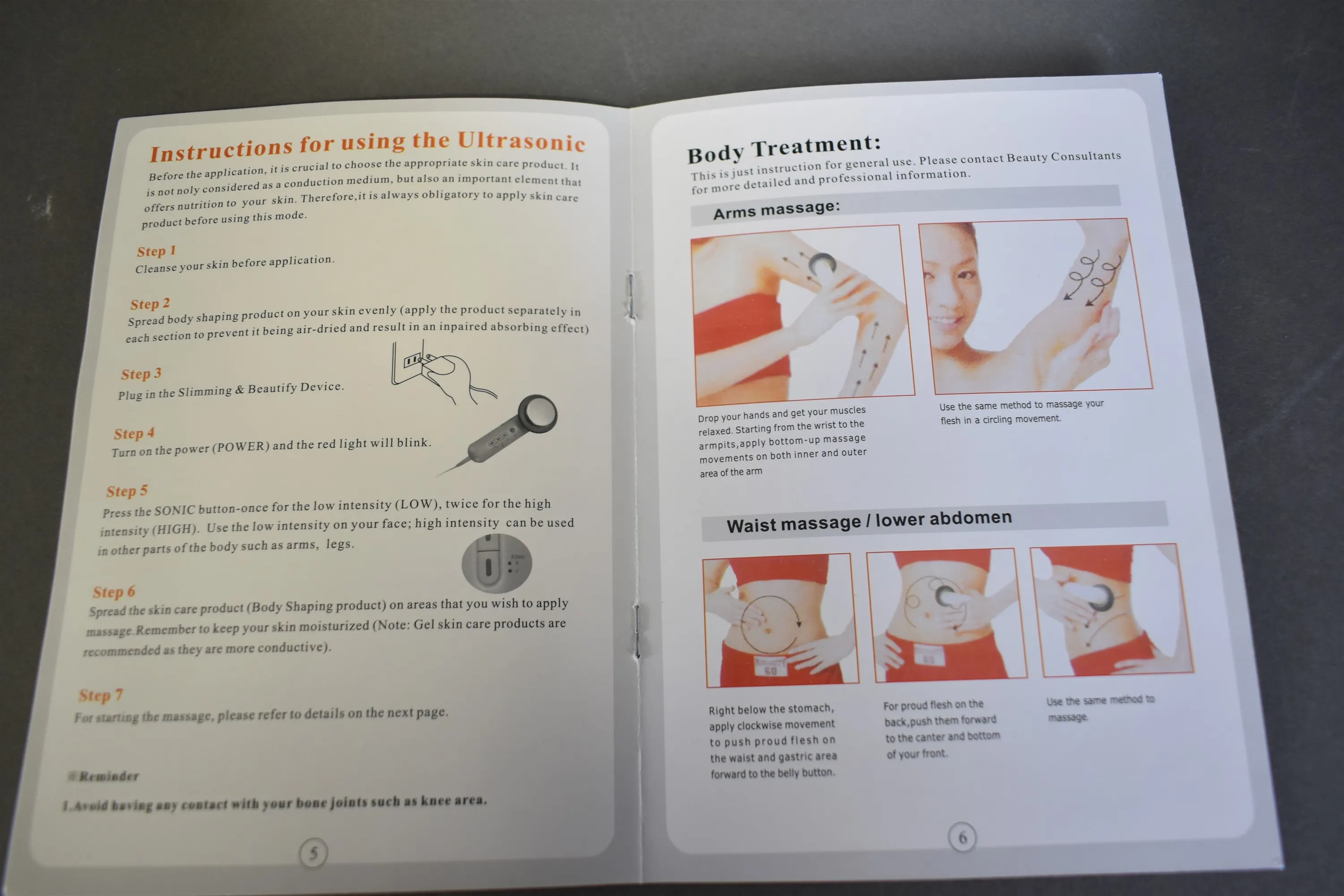 Instructions for using the Ultrasonic

Before the application, it is crucial to choose the appropriate skin care product. It is not noly considered as a conduction medium, but also an important element that offers nutrition to your skin. Therefore,it is always obligatory to apply skin care product before using this mode.

Step 1
Cleanse your skin before application.

Step 2
Spread body shaping product on your skin evenly (apply the product separately in each section to prevent it being air-dried and result in an inpaired absorbing effect)

Step 3
Plug in the Slimming & Beautify Device.

Step 4
Turn on the power (POWER) and the red light will blink.

Step 5
Press the SONIC button-once for the low intensity (LOW), twice for the high intensity (HIGH). Use the low intensity on your face; high intensity can be used in other parts of the body such as arms, legs.

Step 6
Spread the skin care product (Body Shaping product) on areas that you wish to apply massage.Remember to keep your skin moisturized (Note: Gel skin care products are recommended as they are more conductive).

Step 7
For starting the massage, please refer to details on the next page.

※Reminder
1.Avoid having any contact with your bone joints such as knee area.

5

Body Treatment:
This is just instruction for general use. Please contact Beauty Consultants for more detailed and professional information.

Arms massage:

Drop your hands and get your muscles relaxed. Starting from the wrist to the armpits,apply bottom-up massage movements on both inner and outer area of the arm

Use the same method to massage your flesh in a circling movement.

Waist massage / lower abdomen

Right below the stomach, apply clockwise movement to push proud flesh on the waist and gastric area forward to the belly button.

For proud flesh on the back,push them forward to the canter and bottom of your front.

Use the same method to massage.

6